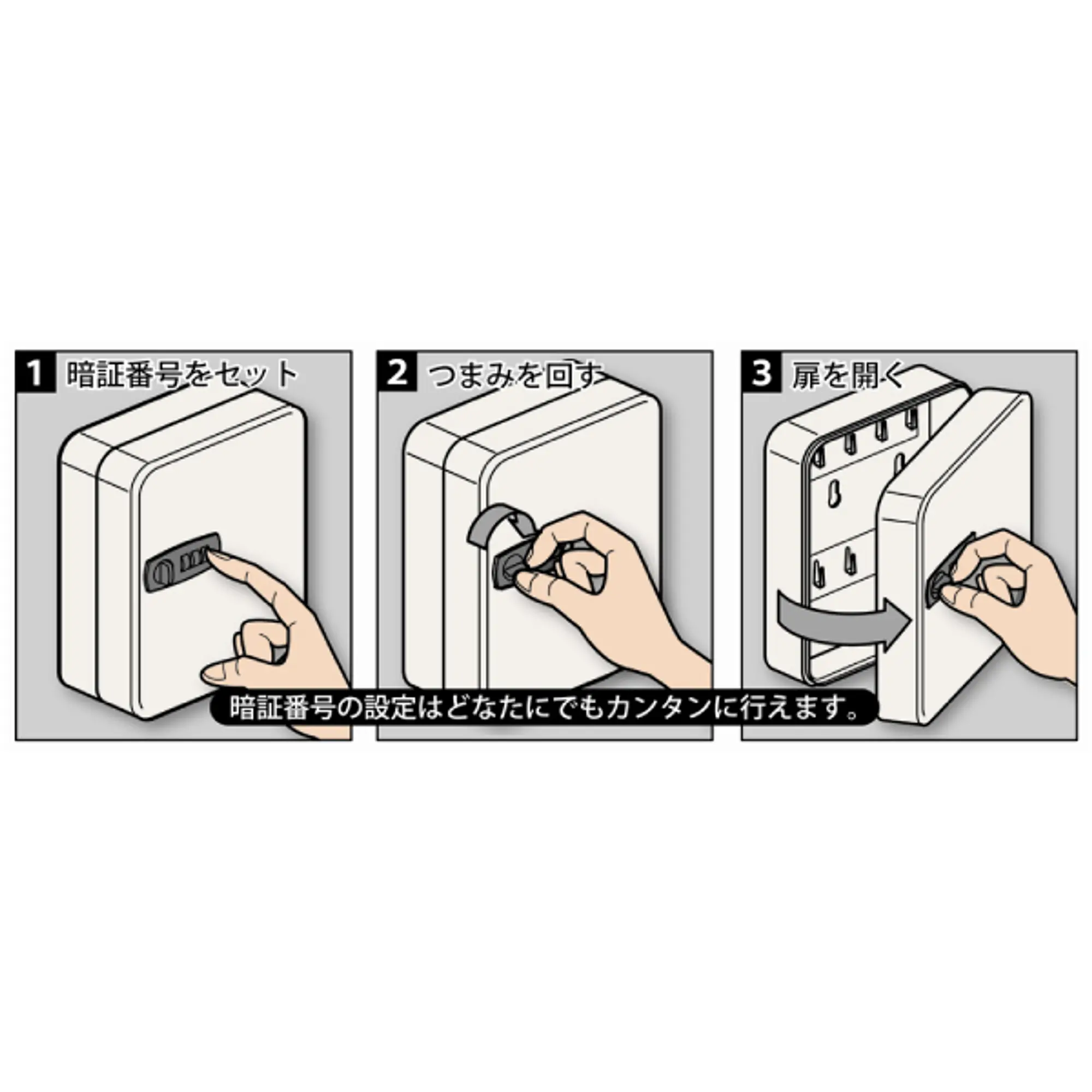 1 暗証番号をセット

2 つまみを回す

3 扉を開く

暗証番号の設定はどなたにでもカンタンに行えます。