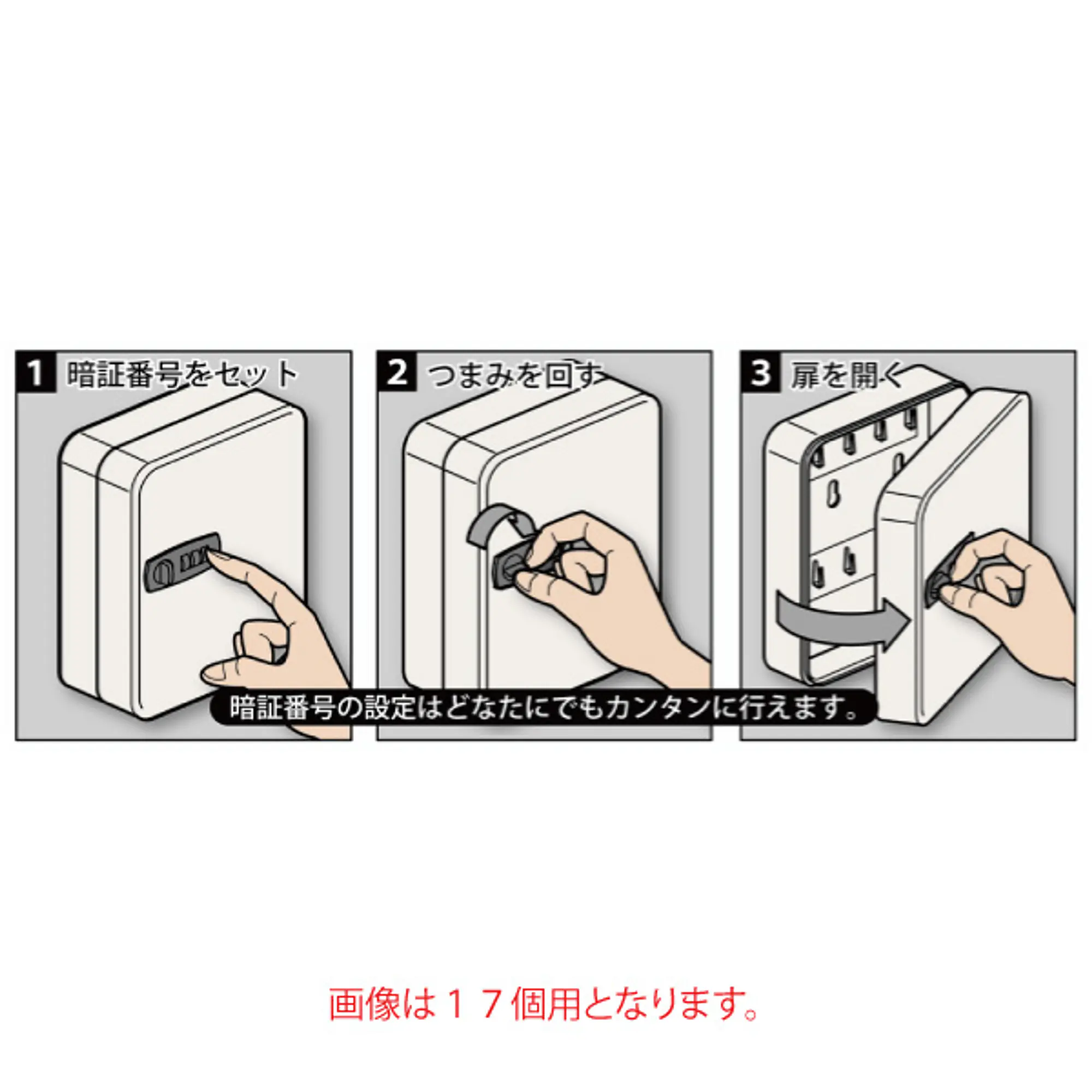 1 暗証番号をセット

2 つまみを回す

3 扉を開く

暗証番号の設定はどなたにでもカンタンに行えます。

画像は１７個用となります。