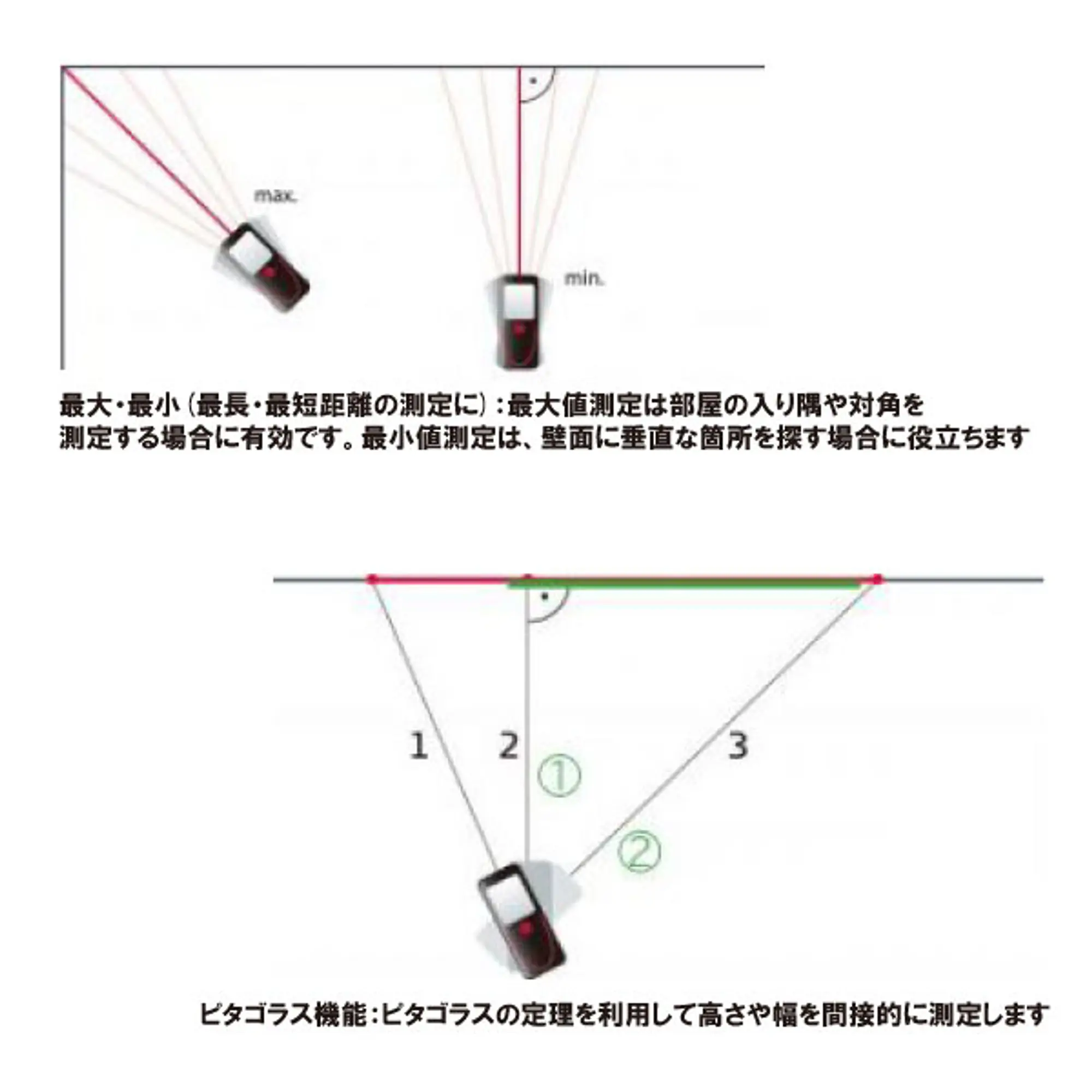 max.

min.

最大・最小（最長・最短距離の測定に）：最大値測定は部屋の入り隅や対角を測定する場合に有効です。最小値測定は、壁面に垂直な箇所を探す場合に役立ちます

1

2

①

3

②

ピタゴラス機能：ピタゴラスの定理を利用して高さや幅を間接的に測定します