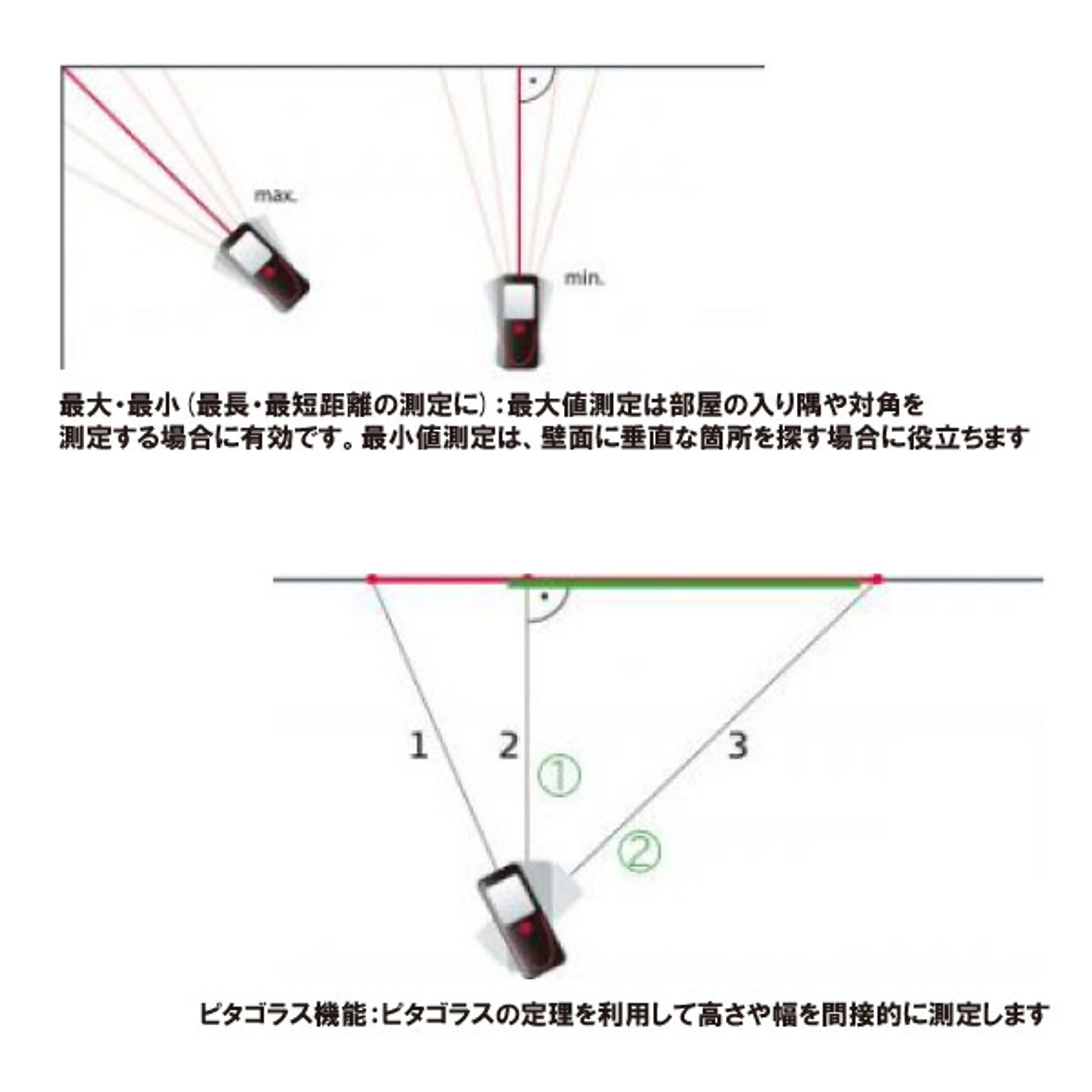 max.

min.

最大・最小（最長・最短距離の測定に）：最大値測定は部屋の入り隅や対角を測定する場合に有効です。最小値測定は、壁面に垂直な箇所を探す場合に役立ちます

1

2

①

3

②

ピタゴラス機能：ピタゴラスの定理を利用して高さや幅を間接的に測定します