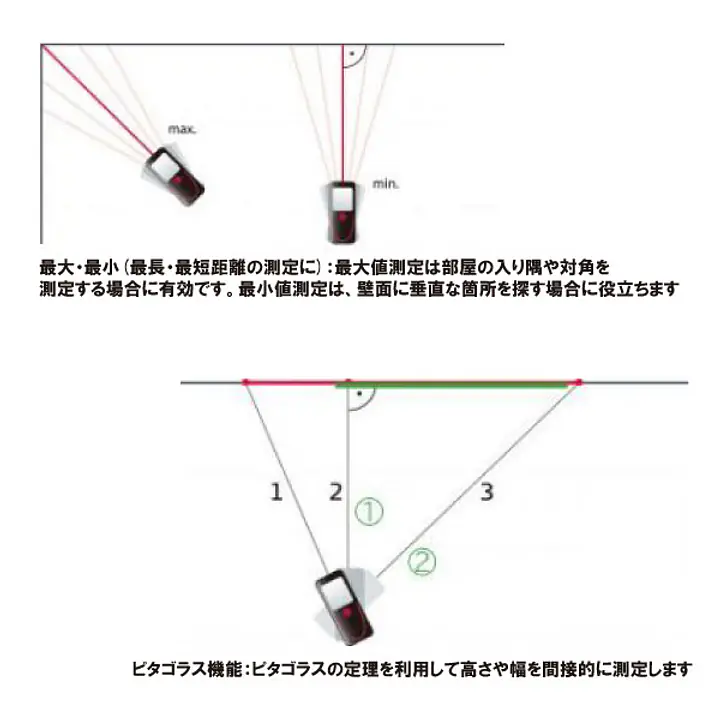 max.

min.

最大・最小（最長・最短距離の測定に）：最大値測定は部屋の入り隅や対角を測定する場合に有効です。最小値測定は、壁面に垂直な箇所を探す場合に役立ちます

1

2

①

3

②

ピタゴラス機能：ピタゴラスの定理を利用して高さや幅を間接的に測定します